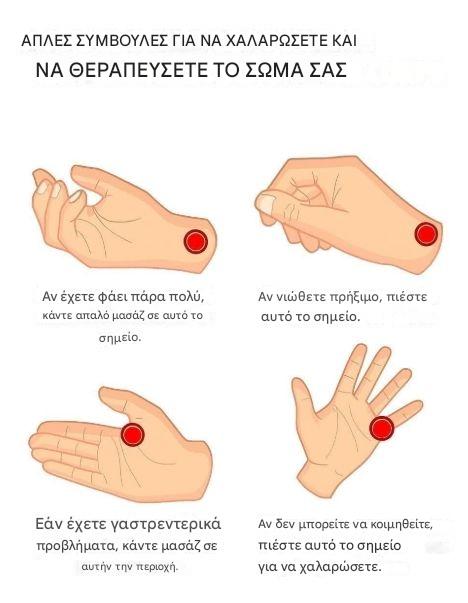 ΑΠΛΕΣ ΣΥΜΒΟΥΛΕΣ ΓΙΑ ΝΑ ΧΑΛΑΡΩΣΕΤΕ ΚΑΙ
ΝΑ ΘΕΡΑΠΕΥΣΕΤΕ ΤΟ ΣΩΜΑ ΣΑΣ

Αν έχετε φάει πάρα πολύ, κάντε απαλό μασάζ σε αυτό το σημείο.

Αν νιώθετε πρήξιμο, πιέστε αυτό το σημείο.

Εάν έχετε γαστρεντερικά προβλήματα, κάντε μασάζ σε αυτήν την περιοχή.

Αν δεν μπορείτε να κοιμηθείτε, πιέστε αυτό το σημείο για να χαλαρώσετε.